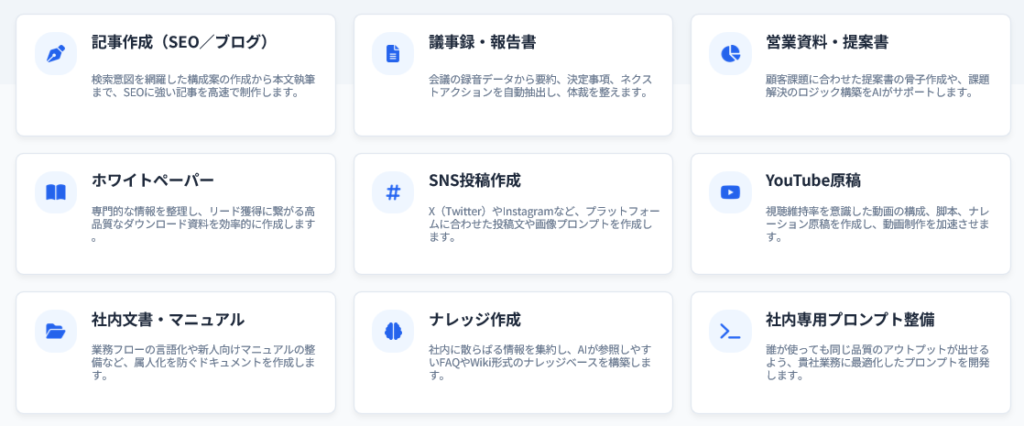 記事作成（SEO／ブログ）

検索意図を網羅した構成案の作成から本文執筆まで、SEOに強い記事を高速で制作します。

議事録・報告書

会議の録音データから要約、決定事項、ネクストアクションを自動抽出し、体裁を整えます。

営業資料・提案書

顧客課題に合わせた提案書の骨子作成や、課題解決のロジック構築をAIがサポートします。

ホワイトペーパー

専門的な情報を整理し、リード獲得に繋がる高品質なダウンロード資料を効率的に作成します。

SNS投稿作成

X（Twitter）やInstagramなど、プラットフォームに合わせた投稿文や画像プロンプトを作成します。

YouTube原稿

視聴維持率を意識した動画の構成、脚本、ナレーション原稿を作成し、動画制作を加速させます。

社内文書・マニュアル

業務フローの言語化や新人向けマニュアルの整備など、属人化を防ぐドキュメントを作成します。

ナレッジ作成

社内に散らばる情報を集約し、AIが参照しやすいFAQやWiki形式のナレッジベースを構築します。

社内専用プロンプト整備

誰が使っても同じ品質のアウトプットが出せるよう、貴社業務に最適化したプロンプトを開発します。